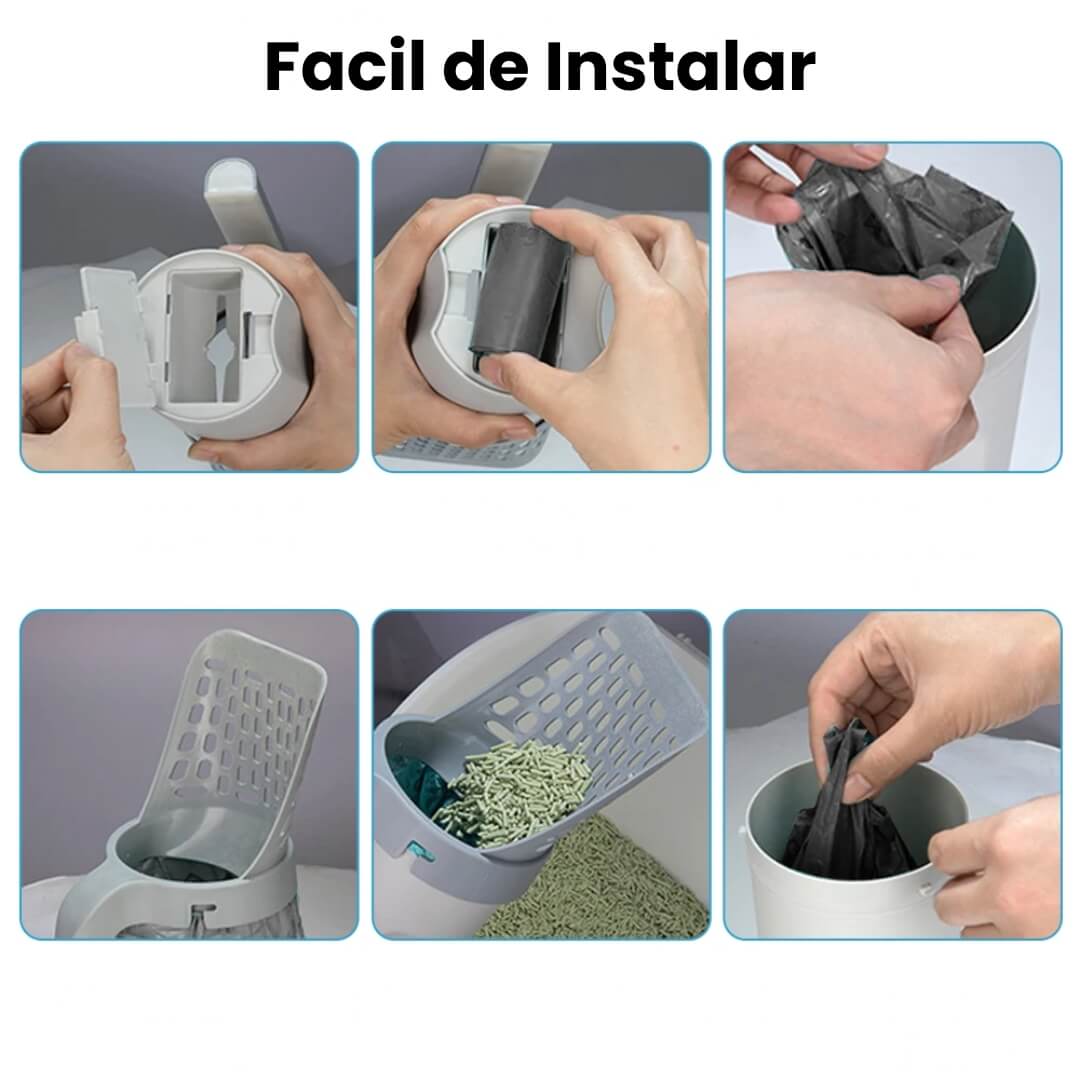 Facil de Instalar