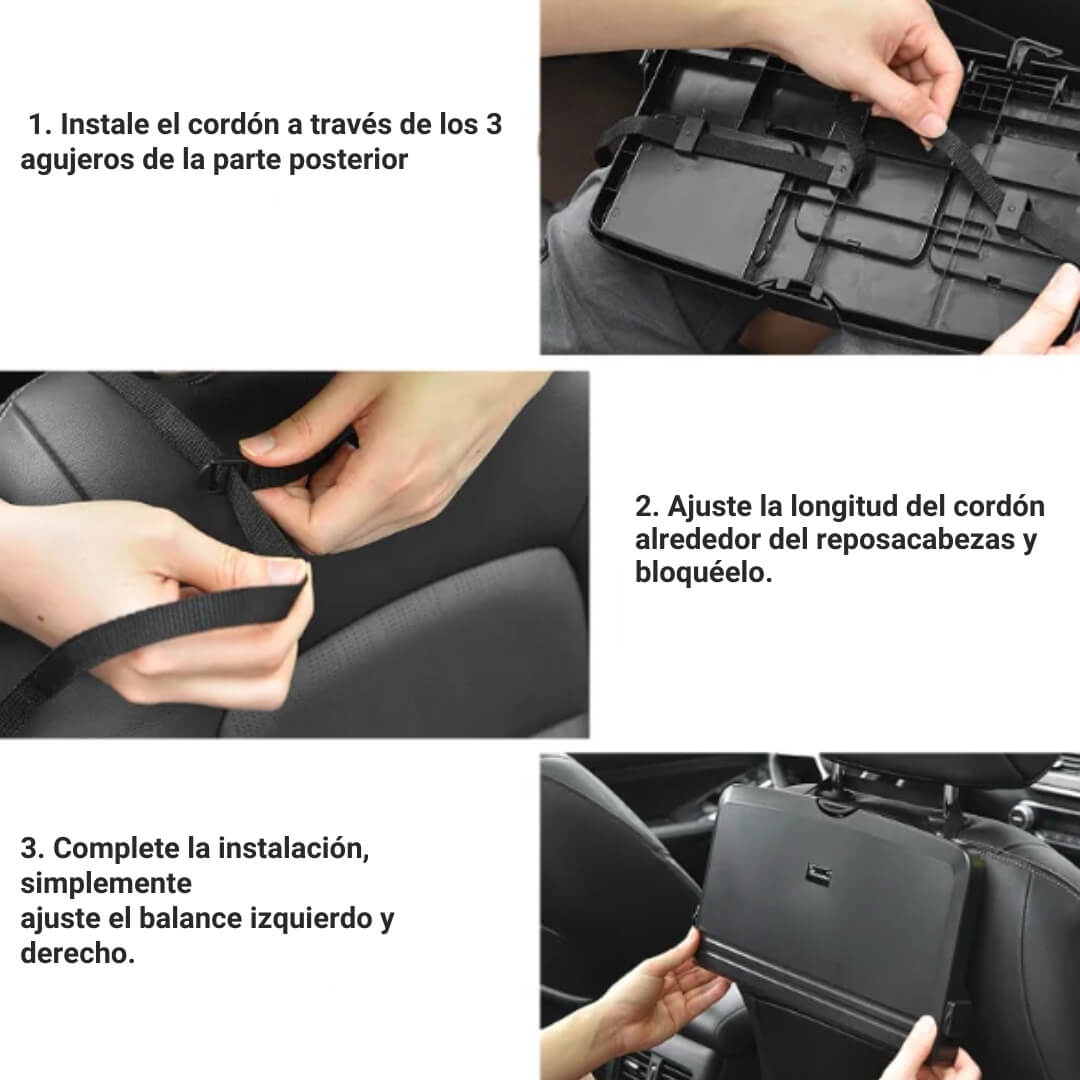 1. Instale el cordón a través de los 3 agujeros de la parte posterior

2. Ajuste la longitud del cordón alrededor del reposacabezas y bloquéelo.

3. Complete la instalación, simplemente
ajuste el balance izquierdo y derecho.